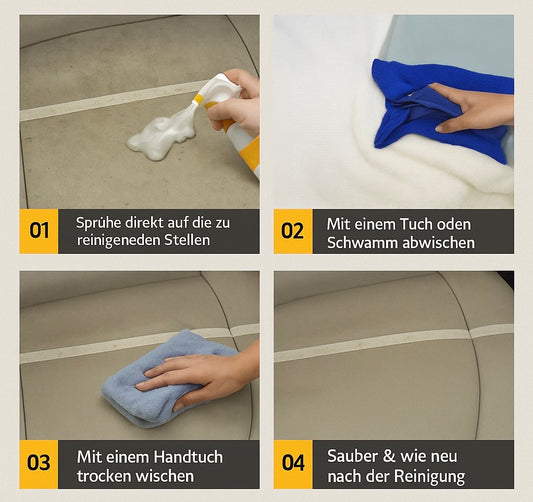 01
Sprühe direkt auf die zu reinigeneden Stellen

02
Mit einem Tuch oden Schwamm abwischen

03
Mit einem Handtuch trocken wischen

04
Sauber & wie neu nach der Reinigung